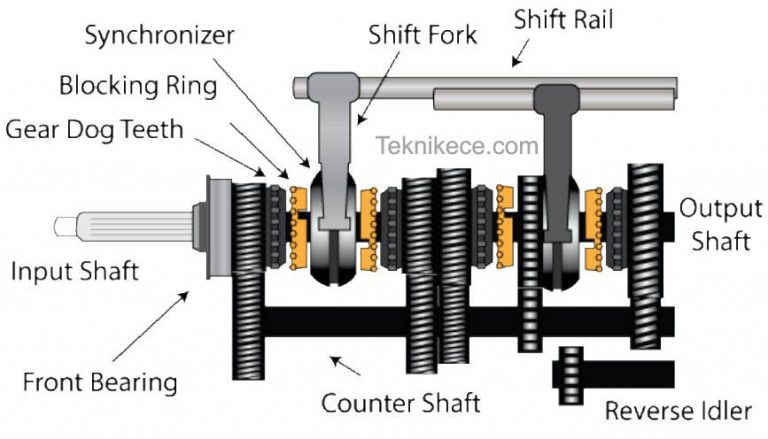 Shift Rail
Synchronizer
Shift Fork
Blocking Ring
Gear Dog Teeth
Teknikece.com
Output Shaft
Input Shaft
Front Bearing
Counter Shaft
Reverse Idler